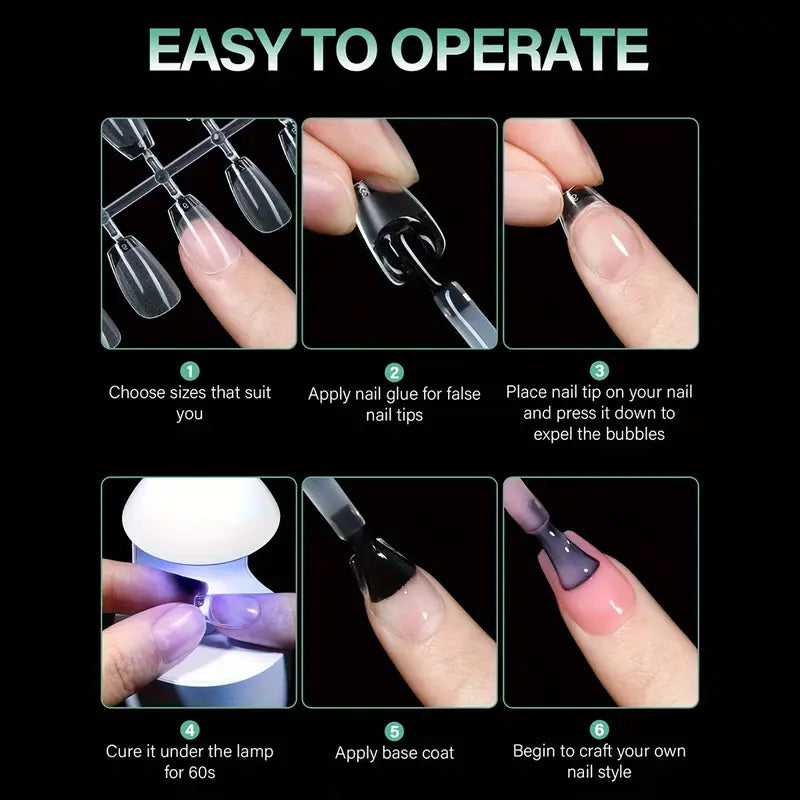 EASY TO OPERATE

1
Choose sizes that suit you

2
Apply nail glue for false nail tips

3
Place nail tip on your nail and press it down to expel the bubbles

4
Cure it under the lamp for 60s

5
Apply base coat

6
Begin to craft your own nail style